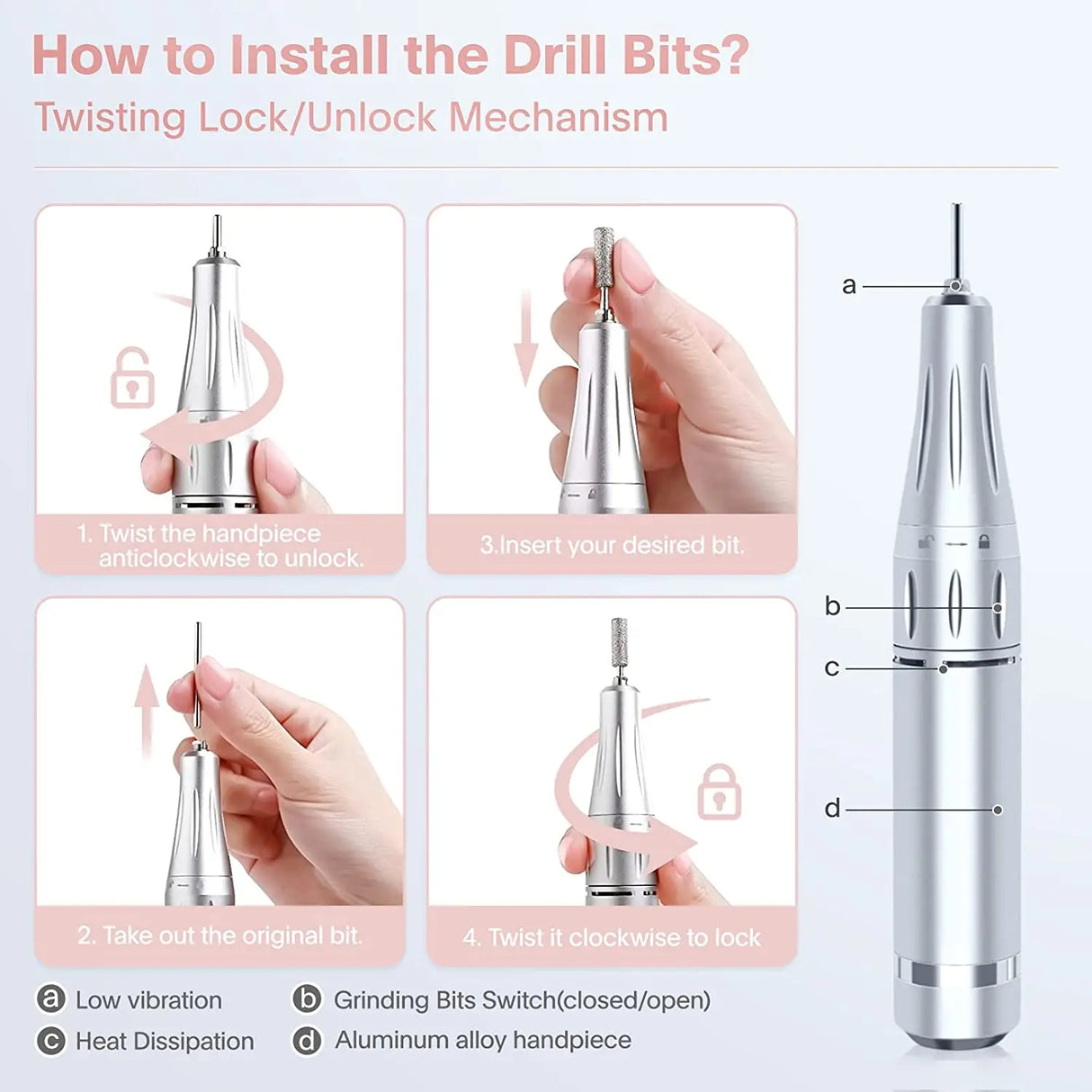 How to Install the Drill Bits?
Twisting Lock/Unlock Mechanism

1. Twist the handpiece anticlockwise to unlock.

3.Insert your desired bit.

2. Take out the original bit.

4. Twist it clockwise to lock

a
b
c
d

a Low vibration
b Grinding Bits Switch(closed/open)
c Heat Dissipation
d Aluminum alloy handpiece