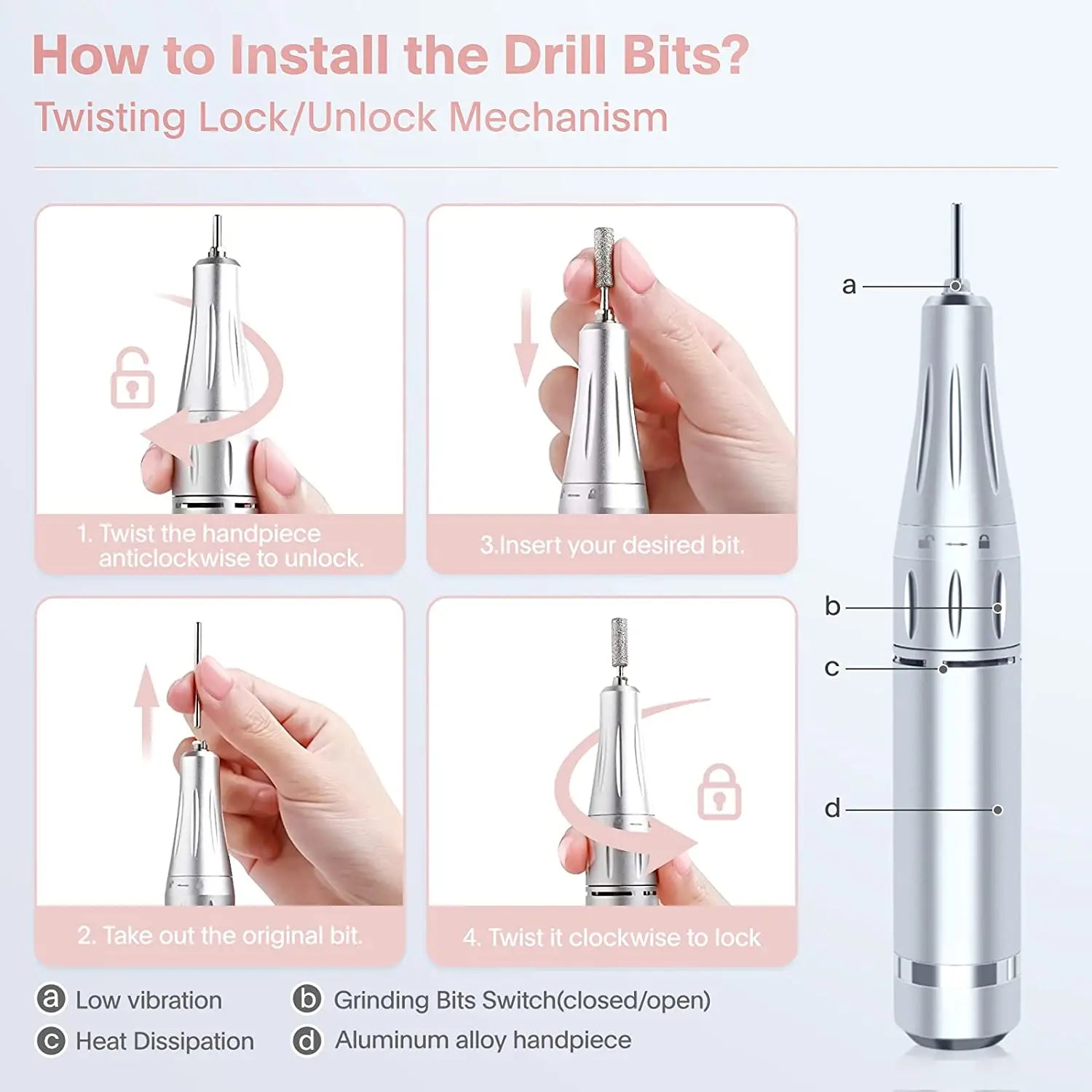 How to Install the Drill Bits?
Twisting Lock/Unlock Mechanism

1. Twist the handpiece anticlockwise to unlock.

3.Insert your desired bit.

2. Take out the original bit.

4. Twist it clockwise to lock

a
b
c
d

a Low vibration
b Grinding Bits Switch(closed/open)
c Heat Dissipation
d Aluminum alloy handpiece